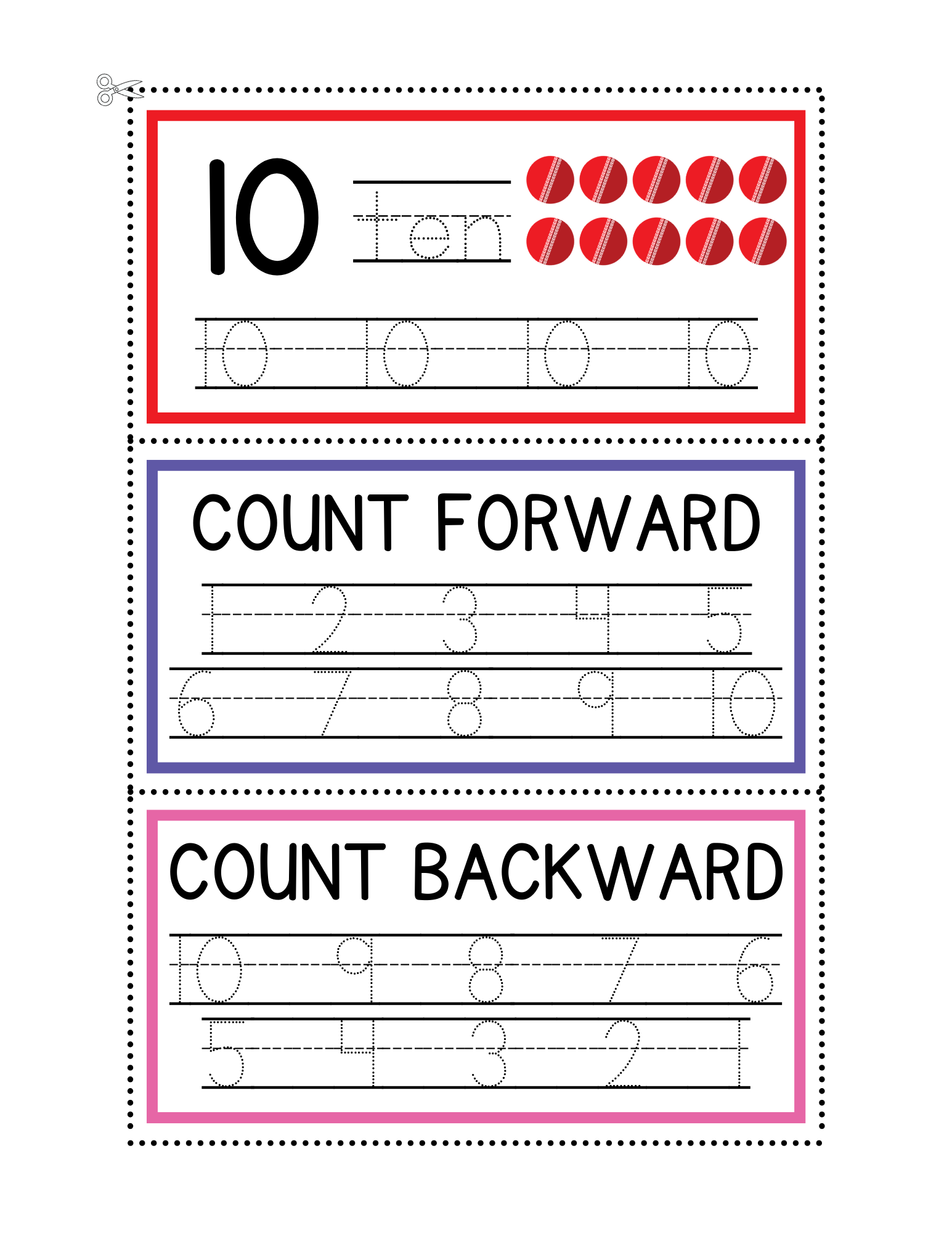 10 ten

10 10 10 10

COUNT FORWARD

1 2 3 4 5
6 7 8 9 10

COUNT BACKWARD

10 9 8 7 6
5 4 3 2 1